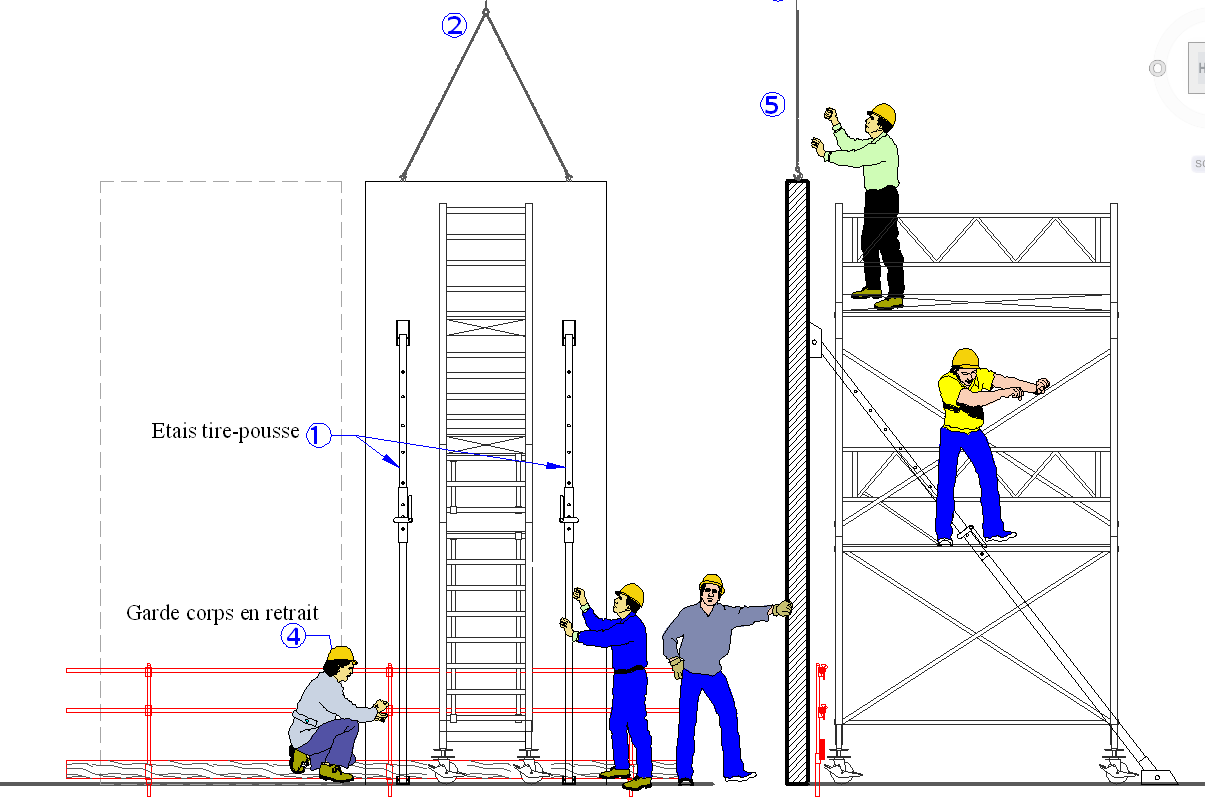 2

5

Etais tire-pousse 1

Garde corps en retrait

4